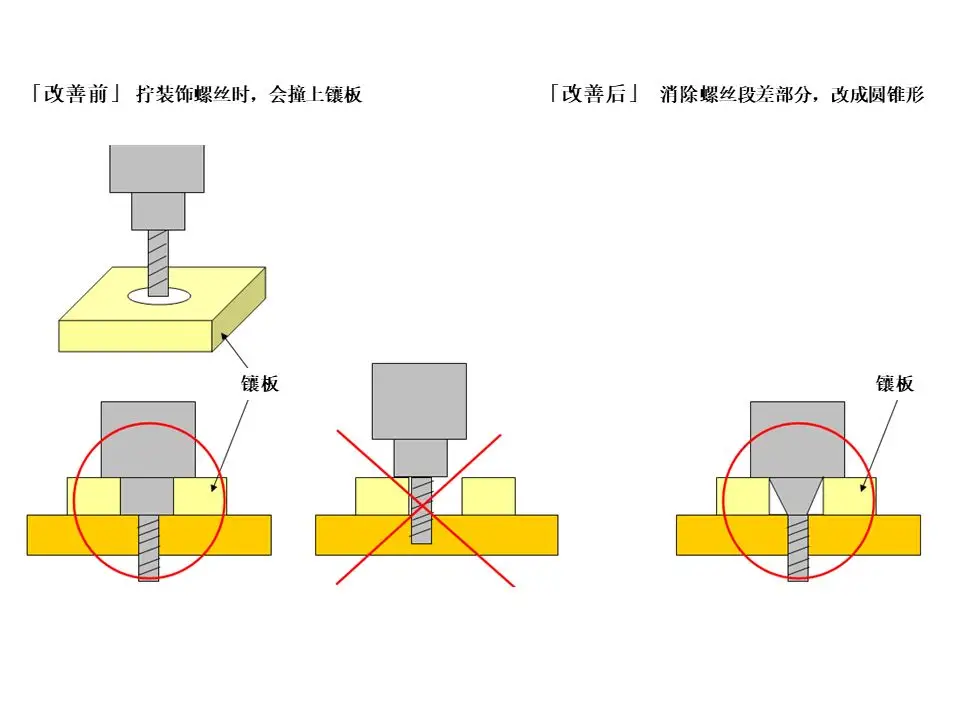 「改善前」 拧装饰螺丝时，会撞上镶板

「改善后」 消除螺丝段差部分，改成圆锥形

镶板

镶板